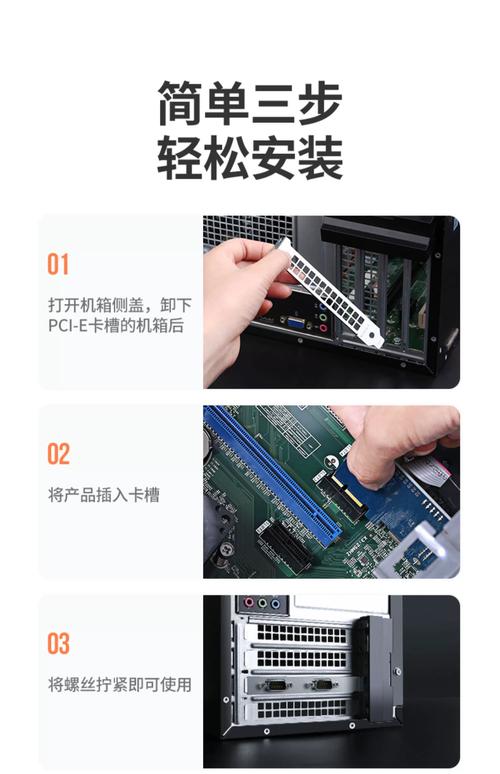 简单三步
轻松安装

01

打开机箱侧盖，卸下PCI-E卡槽的机箱后

02

将产品插入卡槽

03

将螺丝拧紧即可使用